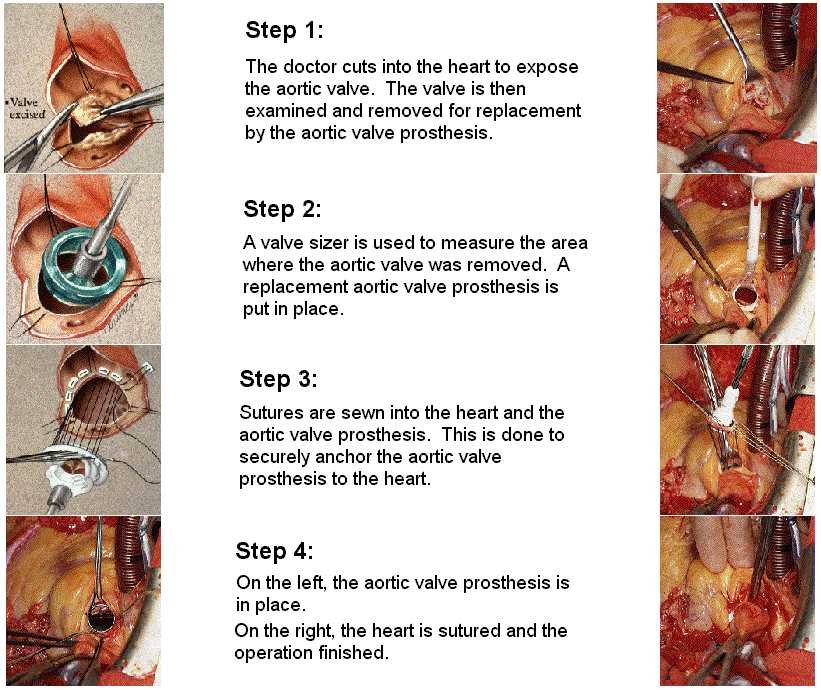 Valve excised

Step 1:

The doctor cuts into the heart to expose the aortic valve. The valve is then examined and removed for replacement by the aortic valve prosthesis.

Step 2:

A valve sizer is used to measure the area where the aortic valve was removed. A replacement aortic valve prosthesis is put in place.

Step 3:

Sutures are sewn into the heart and the aortic valve prosthesis. This is done to securely anchor the aortic valve prosthesis to the heart.

Step 4:

On the left, the aortic valve prosthesis is in place.

On the right, the heart is sutured and the operation finished.